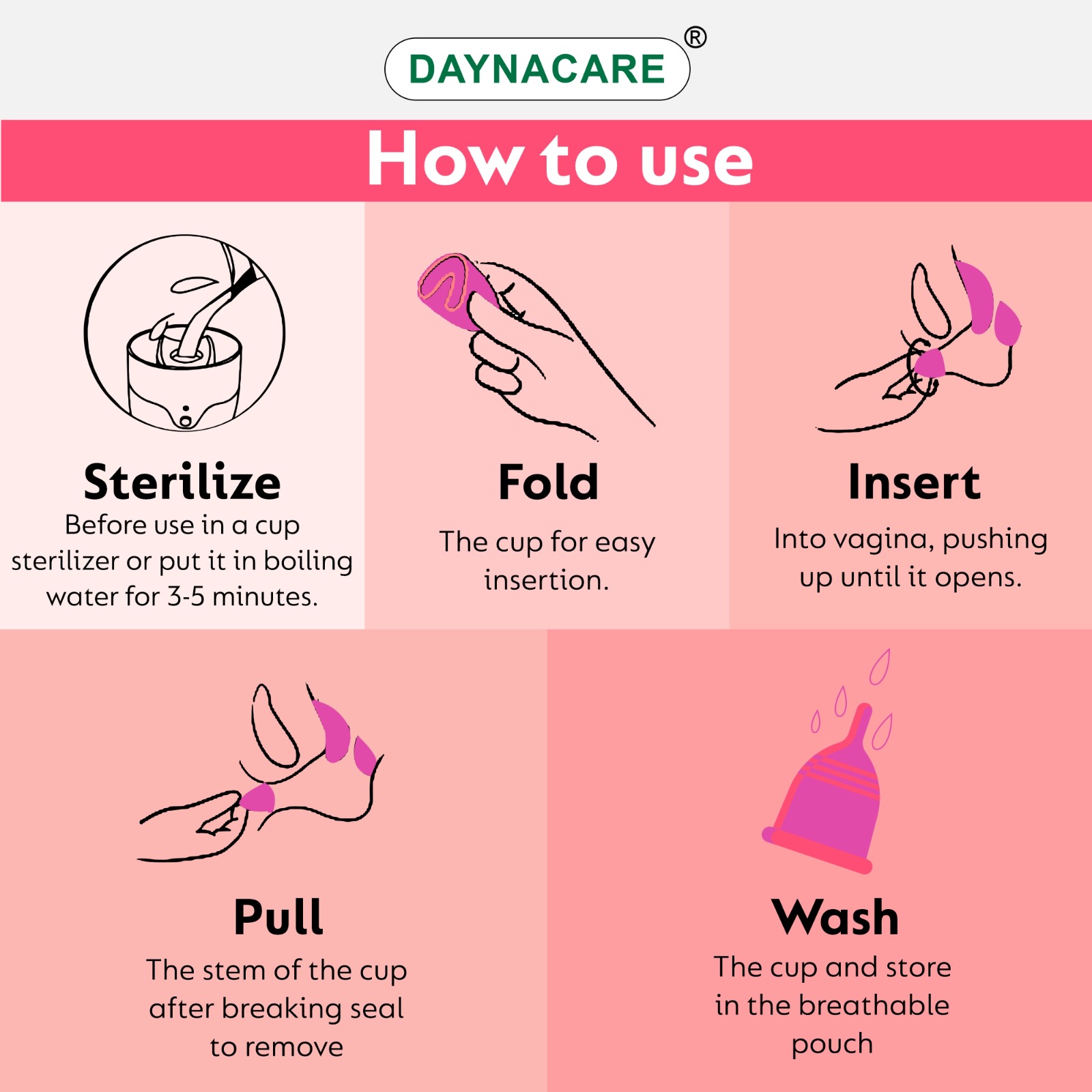 DAYNACARE®

How to use

Sterilize
Before use in a cup sterilizer or put it in boiling water for 3-5 minutes.

Fold
The cup for easy insertion.

Insert
Into vagina, pushing up until it opens.

Pull
The stem of the cup after breaking seal to remove

Wash
The cup and store in the breathable pouch