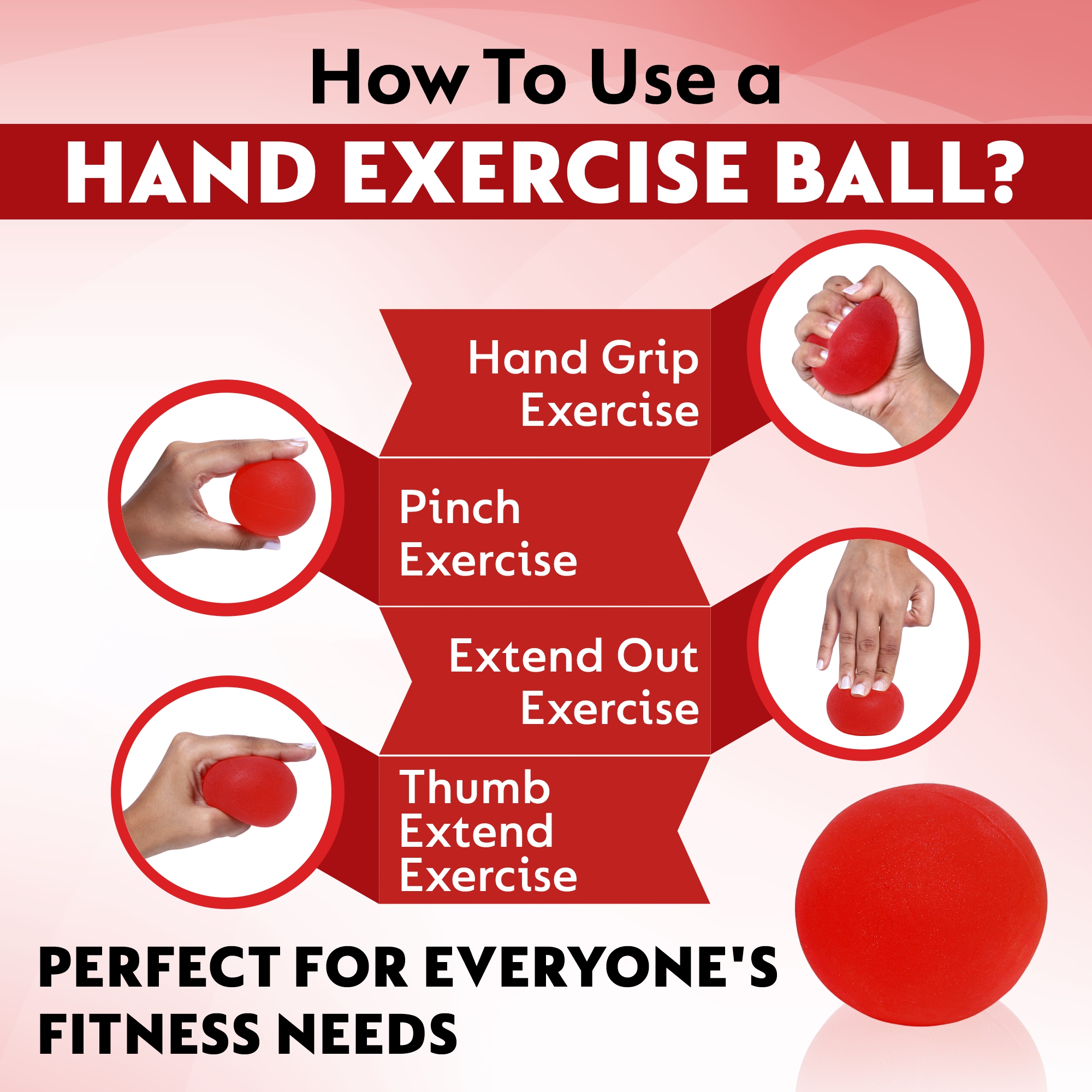 How To Use a
HAND EXERCISE BALL?

Hand Grip Exercise

Pinch Exercise

Extend Out Exercise

Thumb Extend Exercise

PERFECT FOR EVERYONE'S FITNESS NEEDS